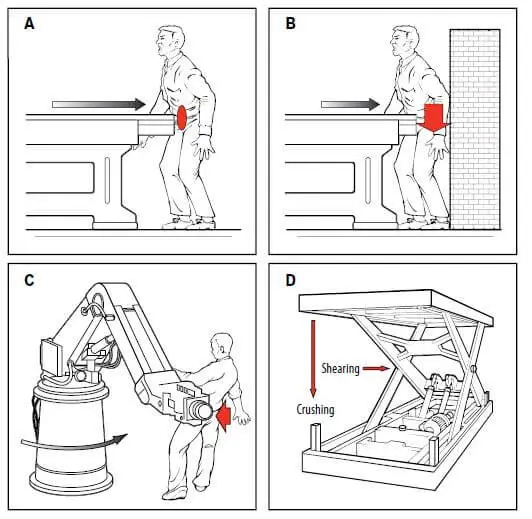 A

B

C

D

Shearing

Crushing